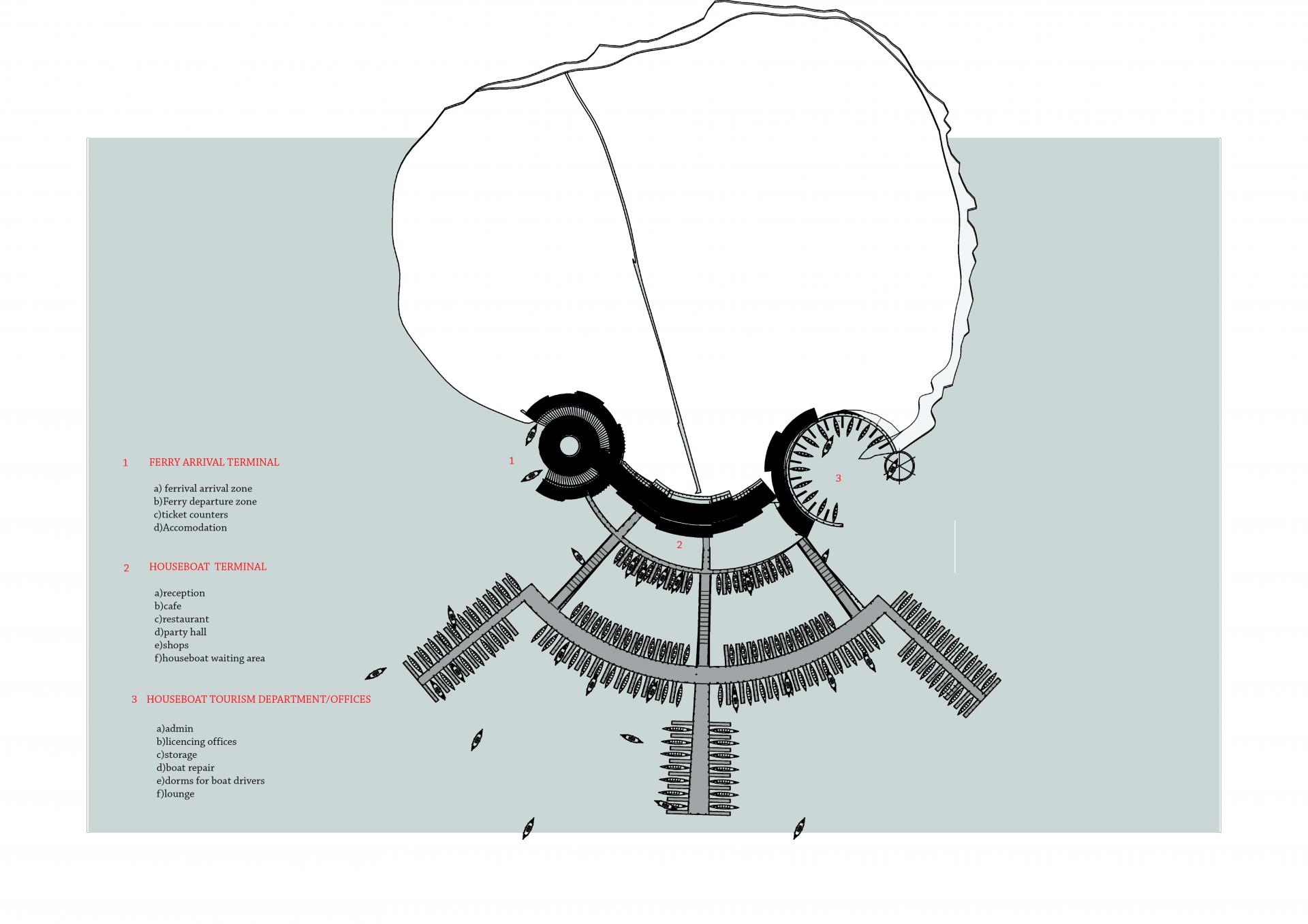 1 FERRY ARRIVAL TERMINAL

a) ferrival arrival zone
b)Ferry departure zone
c)ticket counters
d)Accomodation

2 HOUSEBOAT TERMINAL

a)reception
b)cafe
c)restaurant
d)party hall
e)shops
f)houseboat waiting area

3 HOUSEBOAT TOURISM DEPARTMENT/OFFICES

a)admin
b)licencing offices
c)storage
d)boat repair
e)dorms for boat drivers
f)lounge

1

2

3