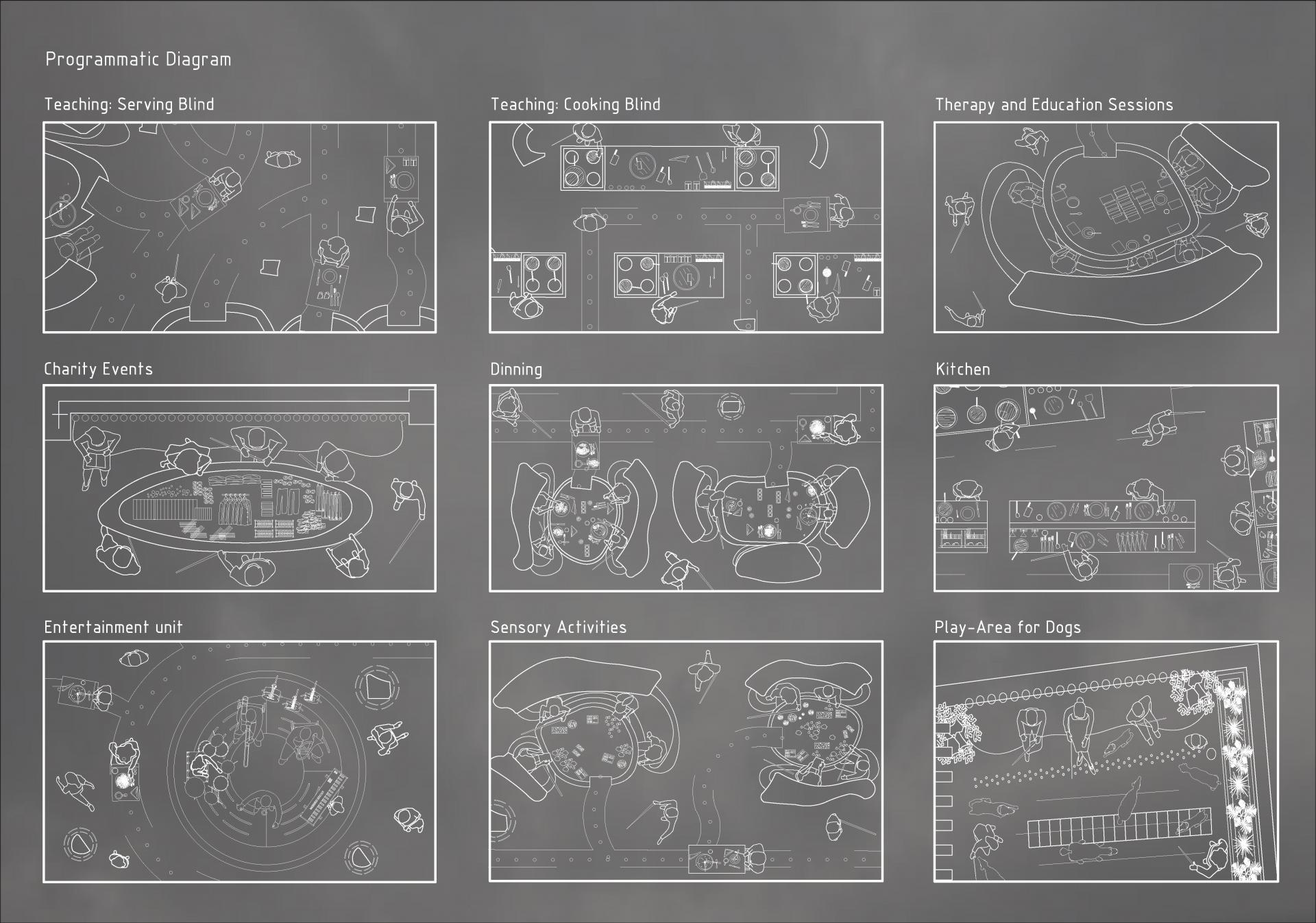 Programmatic Diagram

Teaching: Serving Blind

Teaching: Cooking Blind

Therapy and Education Sessions

Charity Events

Dinning

Kitchen

Entertainment unit

Sensory Activities

Play-Area for Dogs